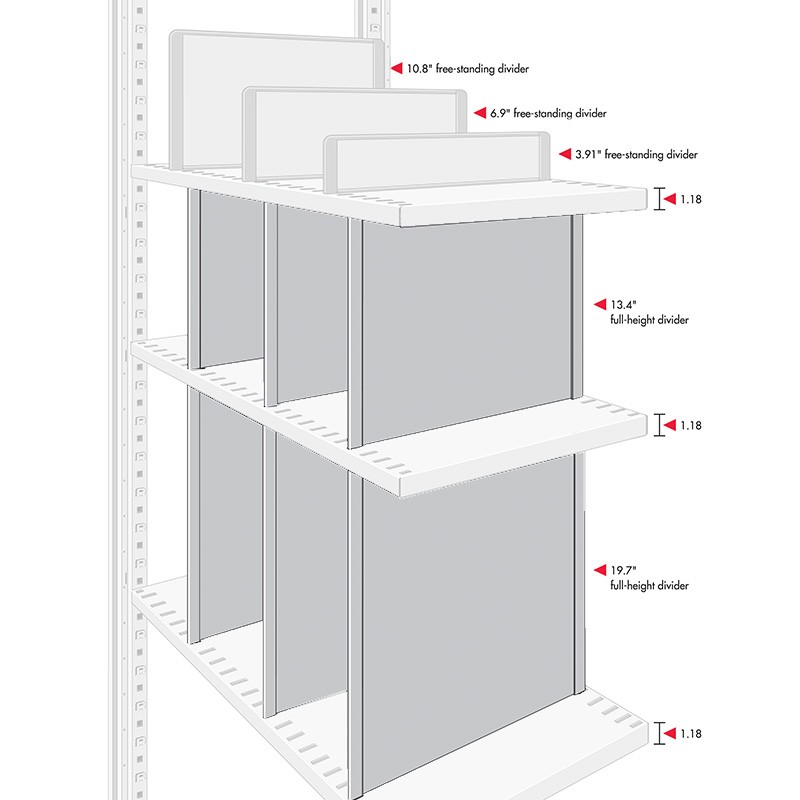 10.8" free-standing divider

6.9" free-standing divider

3.91" free-standing divider

1.18

13.4"
full-height divider

1.18

19.7"
full-height divider

1.18